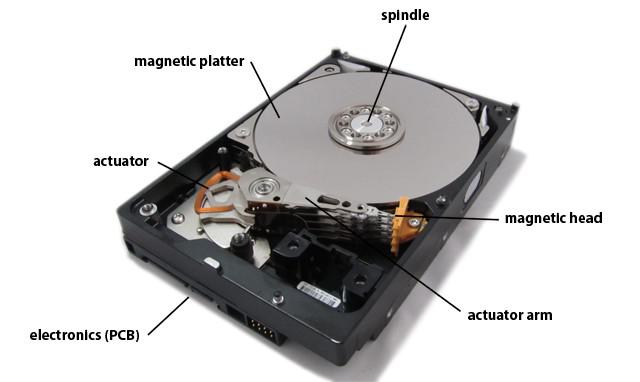 spindle

magnetic platter

actuator

magnetic head

actuator arm

electronics (PCB)